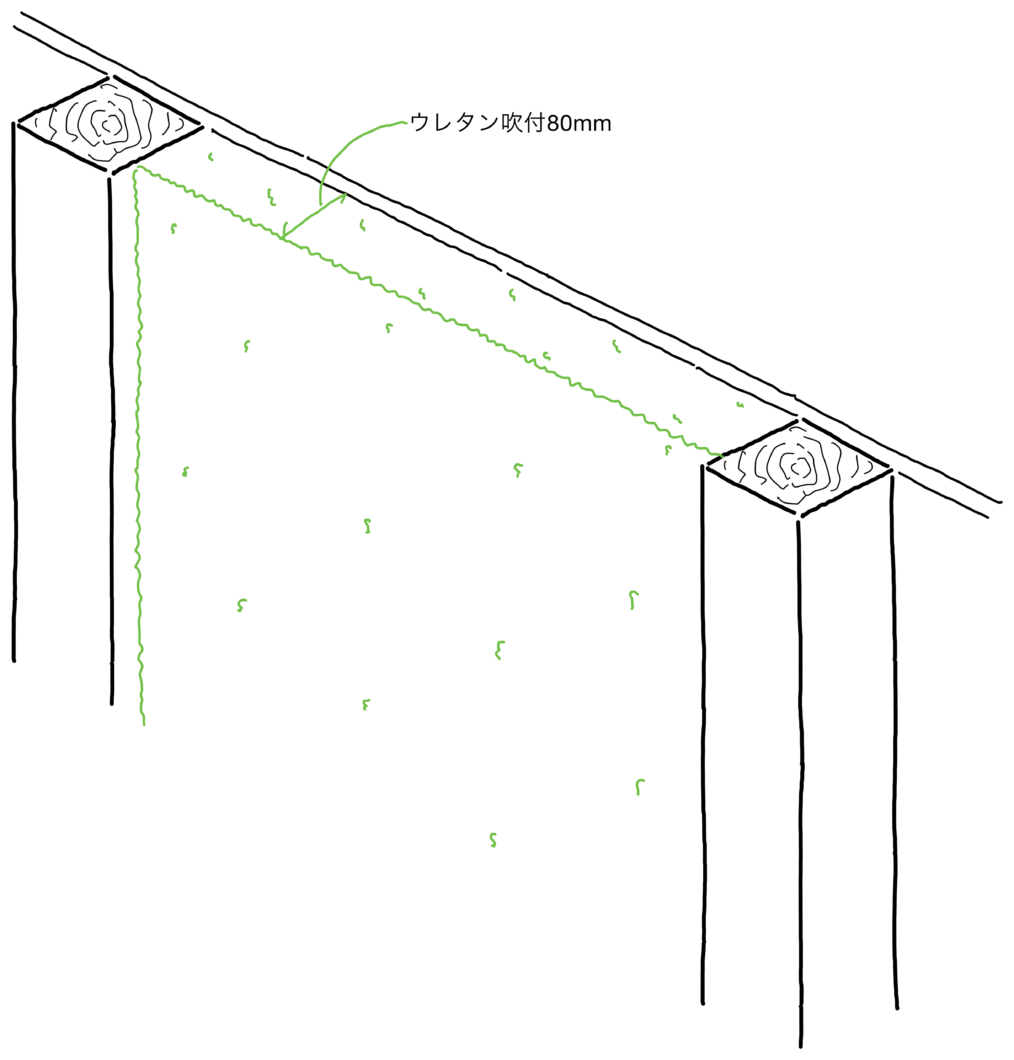 ウレタン吹付80mm